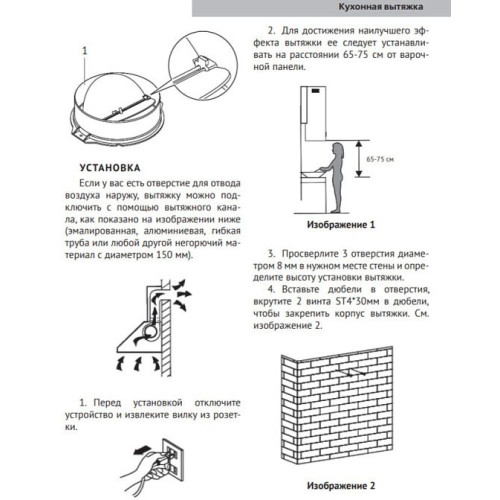 Кухонная вытяжка

1

УСТАНОВКА

Если у вас есть отверстие для отвода воздуха наружу, вытяжку можно подключить с помощью вытяжного канала, как показано на изображении ниже (эмалированная, алюминиевая, гибкая труба или любой другой негорючий материал с диаметром 150 мм).

1. Перед установкой отключите устройство и извлеките вилку из розетки.

2. Для достижения наилучшего эффекта вытяжки ее следует устанавливать на расстоянии 65-75 см от варочной панели.

65-75 см

Изображение 1

3. Просверлите 3 отверстия диаметром 8 мм в нужном месте стены и определите высоту установки вытяжки.

4. Вставьте дюбели в отверстия, вкрутите 2 винта ST4*30мм в дюбели, чтобы закрепить корпус вытяжки. См. изображение 2.

Изображение 2