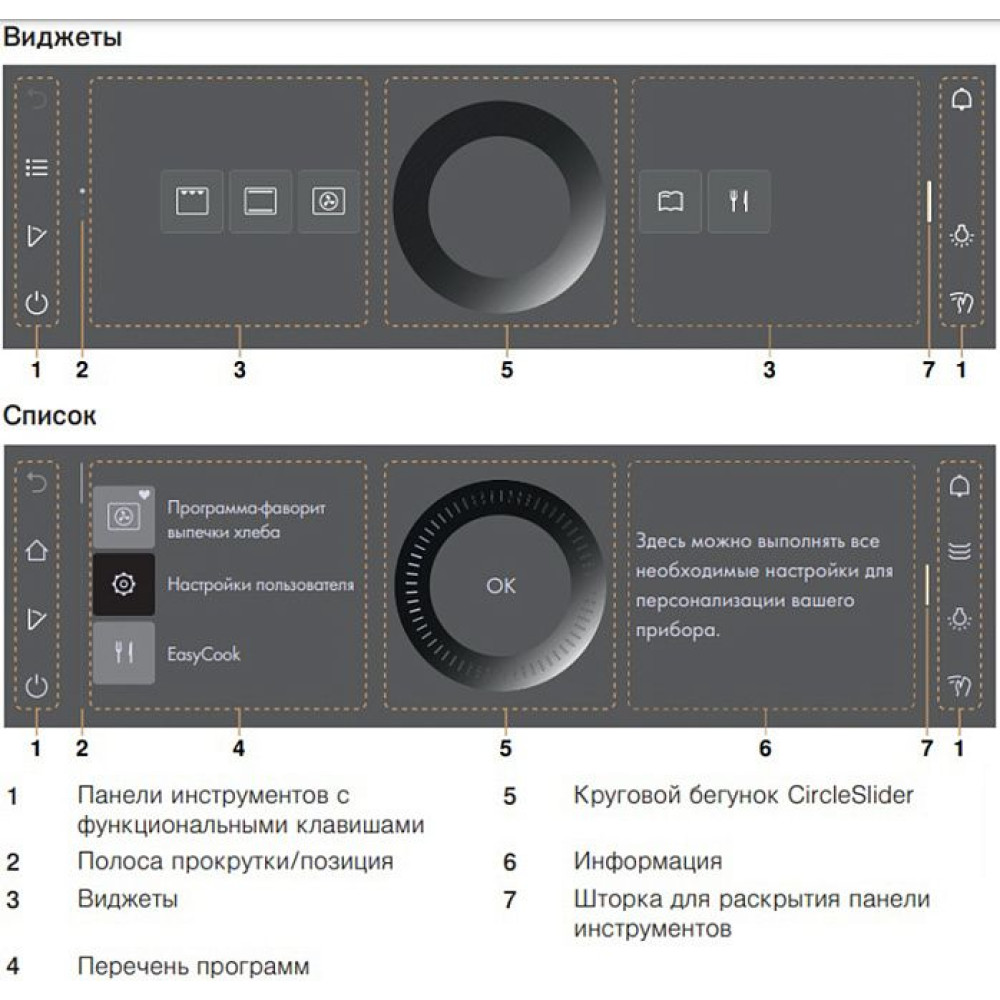 Виджеты

1 2 3 5 3 7 1

Список

Программа-фаворит выпечки хлеба

Настройки пользователя

EasyCook

OK

Здесь можно выполнять все необходимые настройки для персонализации вашего прибора.

1 2 4 5 6 7 1

1 Панели инструментов с функциональными клавишами

2 Полоса прокрутки/позиция

3 Виджеты

4 Перечень программ

5 Круговой бегунок CircleSlider

6 Информация

7 Шторка для раскрытия панели инструментов