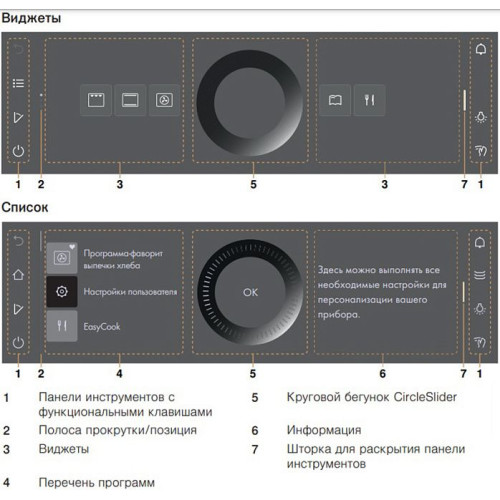 Виджеты

1 2 3 5 3 7 1

Список

Программа-фаворит выпечки хлеба

Настройки пользователя

EasyCook

OK

Здесь можно выполнять все необходимые настройки для персонализации вашего прибора.

1 2 4 5 6 7 1

1 Панели инструментов с функциональными клавишами

2 Полоса прокрутки/позиция

3 Виджеты

4 Перечень программ

5 Круговой бегунок CircleSlider

6 Информация

7 Шторка для раскрытия панели инструментов