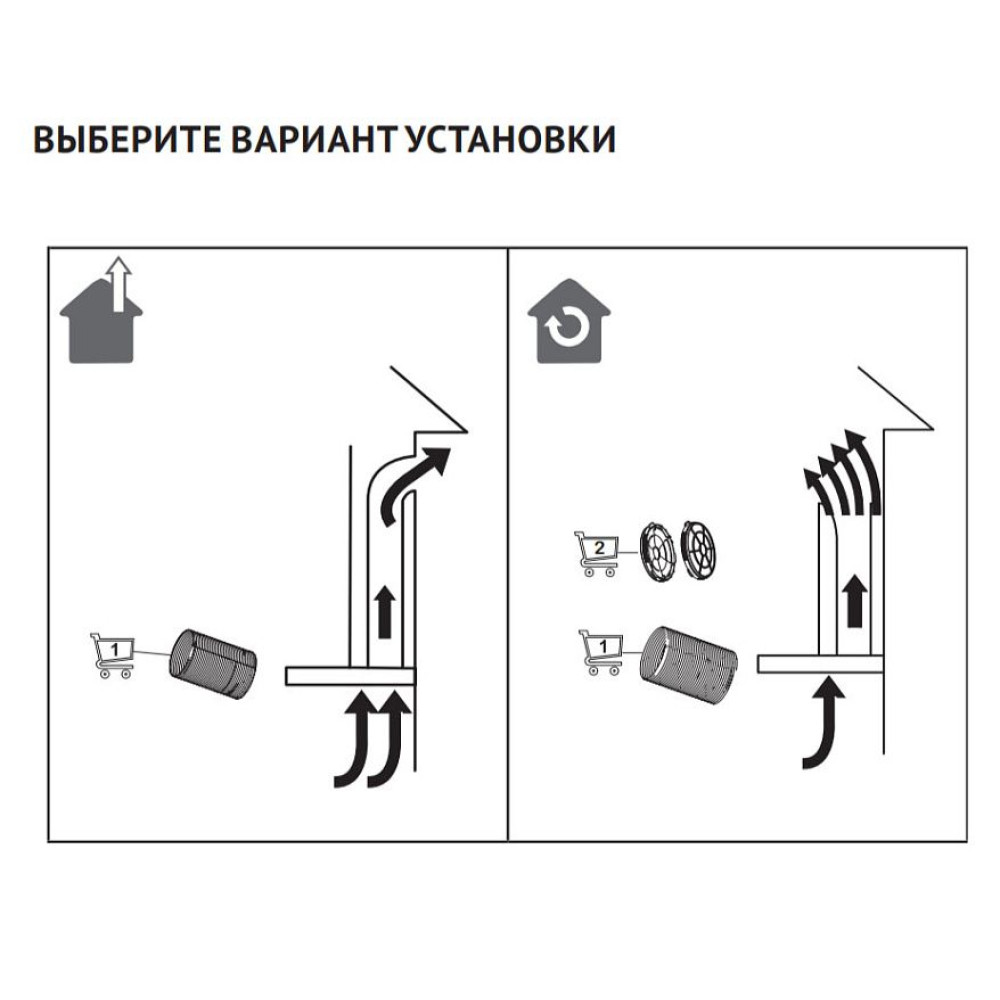 ВЫБЕРИТЕ ВАРИАНТ УСТАНОВКИ

1

2

1