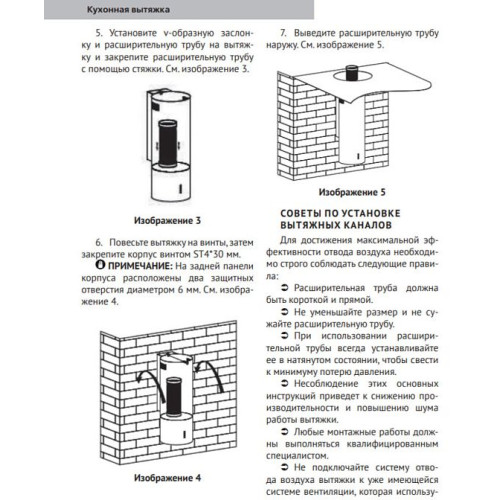 Кухонная вытяжка

5. Установите v-образную заслонку и расширительную трубу на вытяжку и закрепите расширительную трубу с помощью стяжки. См. изображение 3.

Изображение 3

6. Повесьте вытяжку на винты, затем закрепите корпус винтом ST4*30 мм.

ПРИМЕЧАНИЕ: На задней панели корпуса расположены два защитных отверстия диаметром 6 мм. См. изображение 4.

Изображение 4

7. Выведите расширительную трубу наружу. См. изображение 5.

Изображение 5

СОВЕТЫ ПО УСТАНОВКЕ ВЫТЯЖНЫХ КАНАЛОВ

Для достижения максимальной эффективности отвода воздуха необходимо строго соблюдать следующие правила:

➲ Расширительная труба должна быть короткой и прямой.

➲ Не уменьшайте размер и не сужайте расширительную трубу.

➲ При использовании расширительной трубы всегда устанавливайте ее в натянутом состоянии, чтобы свести к минимуму потерю давления.

➲ Несоблюдение этих основных инструкций приведет к снижению производительности и повышению шума работы вытяжки.

➲ Любые монтажные работы должны выполняться квалифицированным специалистом.

➲ Не подключайте систему отвода воздуха вытяжки к уже имеющейся системе вентиляции, которая использу-