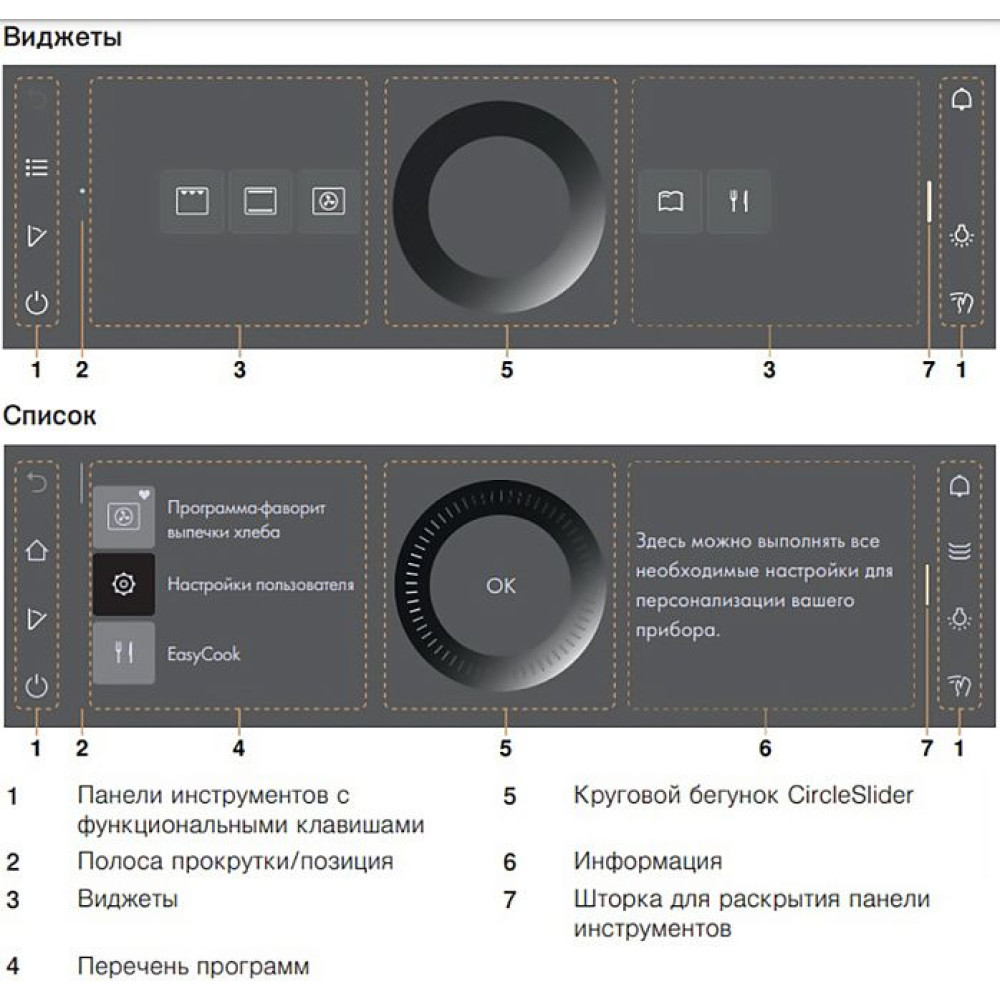 Виджеты

1 2 3 5 3 7 1

Список

Программа-фаворит выпечки хлеба

Настройки пользователя

EasyCook

OK

Здесь можно выполнять все необходимые настройки для персонализации вашего прибора.

1 2 4 5 6 7 1

1 Панели инструментов с функциональными клавишами

2 Полоса прокрутки/позиция

3 Виджеты

4 Перечень программ

5 Круговой бегунок CircleSlider

6 Информация

7 Шторка для раскрытия панели инструментов