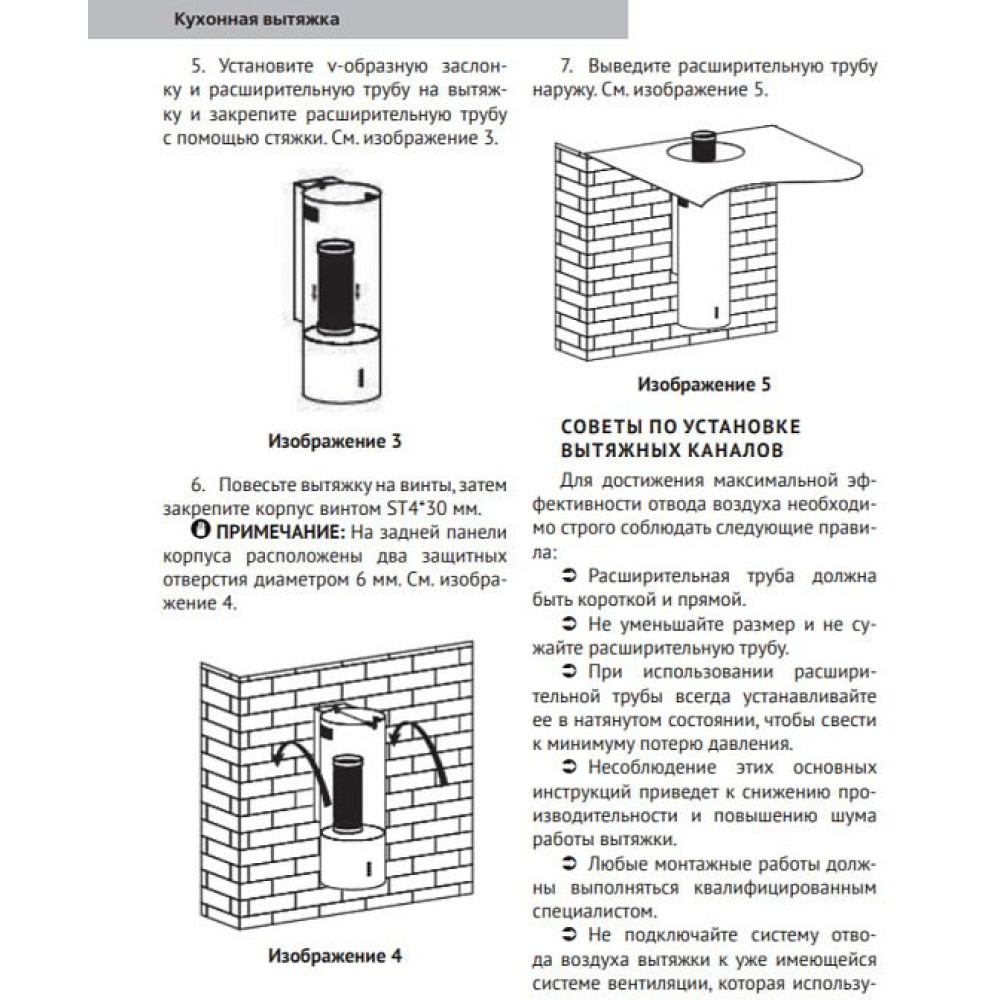 Кухонная вытяжка

5. Установите v-образную заслонку и расширительную трубу на вытяжку и закрепите расширительную трубу с помощью стяжки. См. изображение 3.

Изображение 3

6. Повесьте вытяжку на винты, затем закрепите корпус винтом ST4*30 мм.

ПРИМЕЧАНИЕ: На задней панели корпуса расположены два защитных отверстия диаметром 6 мм. См. изображение 4.

Изображение 4

7. Выведите расширительную трубу наружу. См. изображение 5.

Изображение 5

СОВЕТЫ ПО УСТАНОВКЕ ВЫТЯЖНЫХ КАНАЛОВ

Для достижения максимальной эффективности отвода воздуха необходимо строго соблюдать следующие правила:

➲ Расширительная труба должна быть короткой и прямой.

➲ Не уменьшайте размер и не сужайте расширительную трубу.

➲ При использовании расширительной трубы всегда устанавливайте ее в натянутом состоянии, чтобы свести к минимуму потерю давления.

➲ Несоблюдение этих основных инструкций приведет к снижению производительности и повышению шума работы вытяжки.

➲ Любые монтажные работы должны выполняться квалифицированным специалистом.

➲ Не подключайте систему отвода воздуха вытяжки к уже имеющейся системе вентиляции, которая использу-