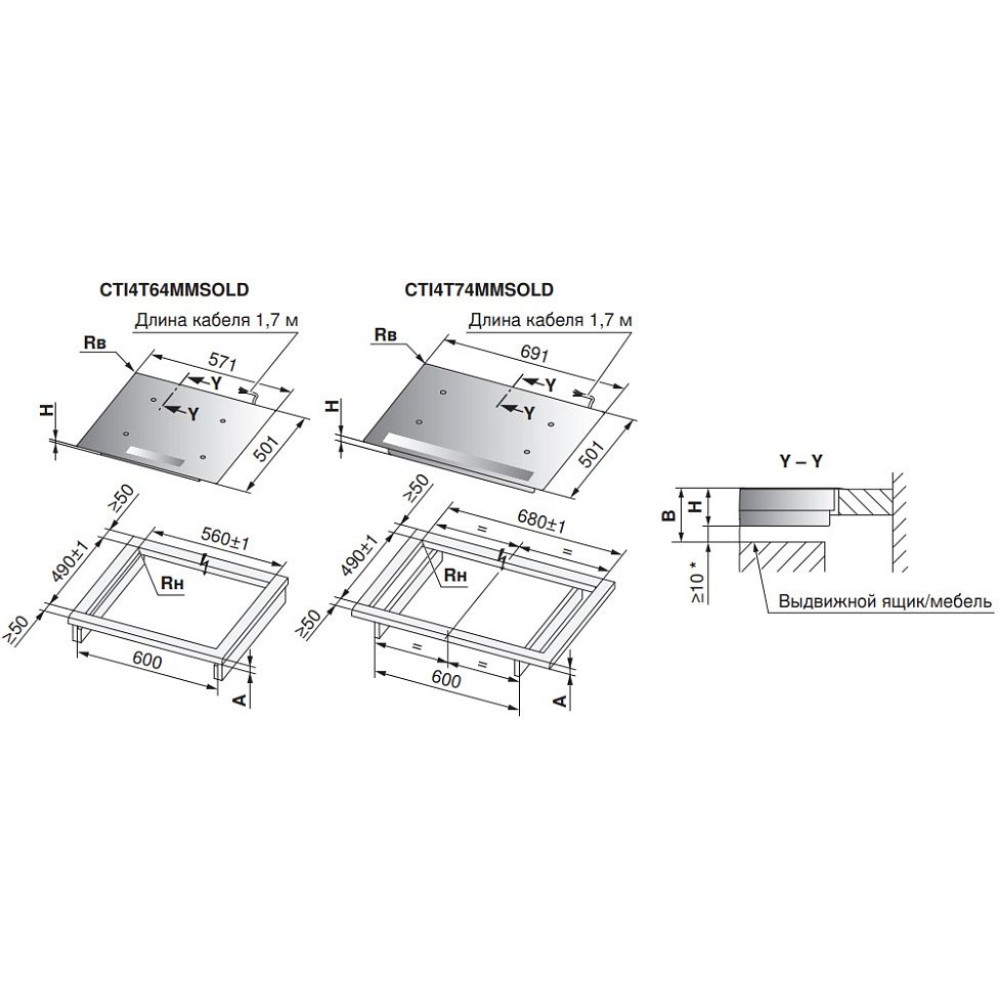 CTI4T64MMSOLD

Длина кабеля 1,7 м

Rв

571

Y

Y

H

501

≥50

560±1

490±1

Rн

≥50

600

A

CTI4T74MMSOLD

Длина кабеля 1,7 м

Rв

691

Y

Y

H

501

≥50

680±1

=

=

490±1

Rн

≥50

=

=

600

A

Y – Y

B

H

≥10 *

Выдвижной ящик/мебель