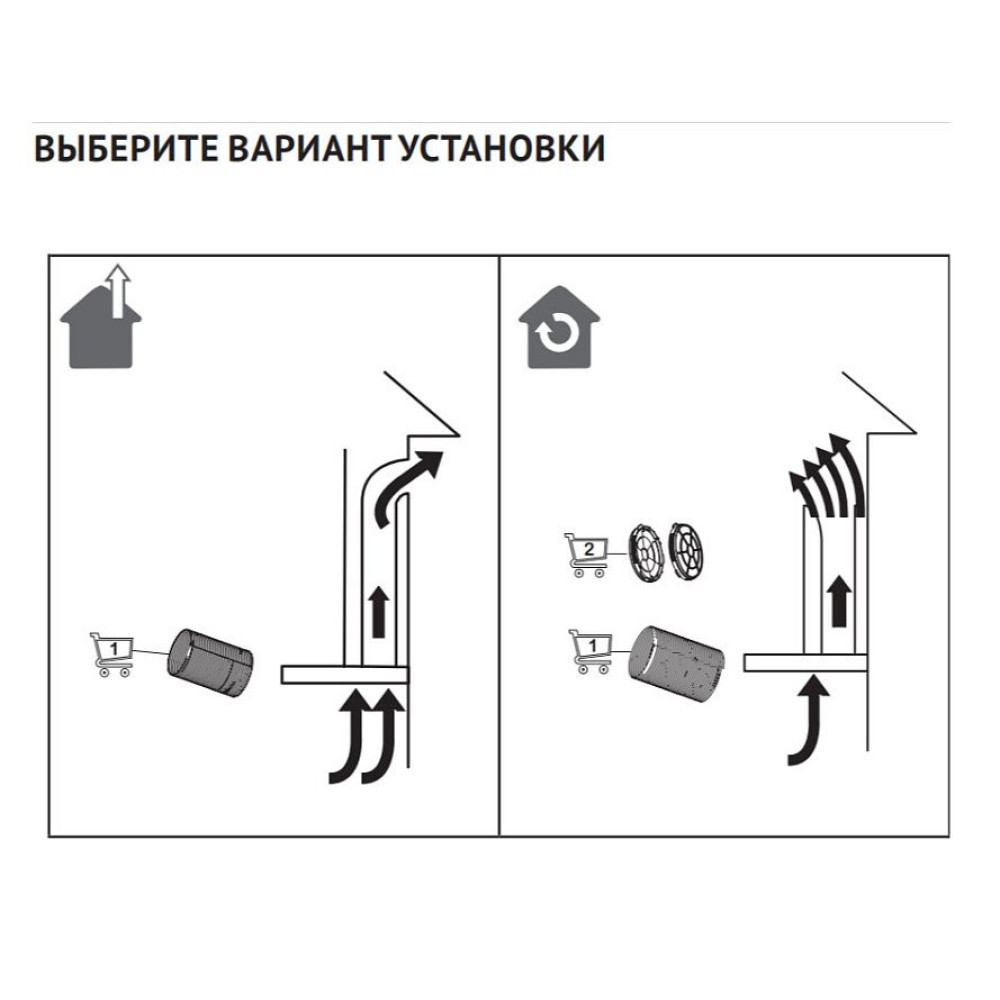 ВЫБЕРИТЕ ВАРИАНТ УСТАНОВКИ

1

2

1