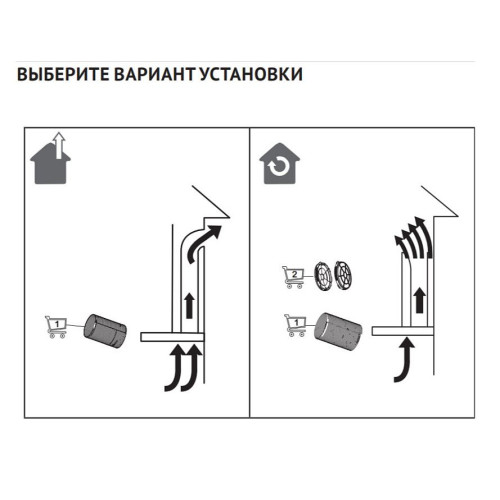 ВЫБЕРИТЕ ВАРИАНТ УСТАНОВКИ

1

2

1