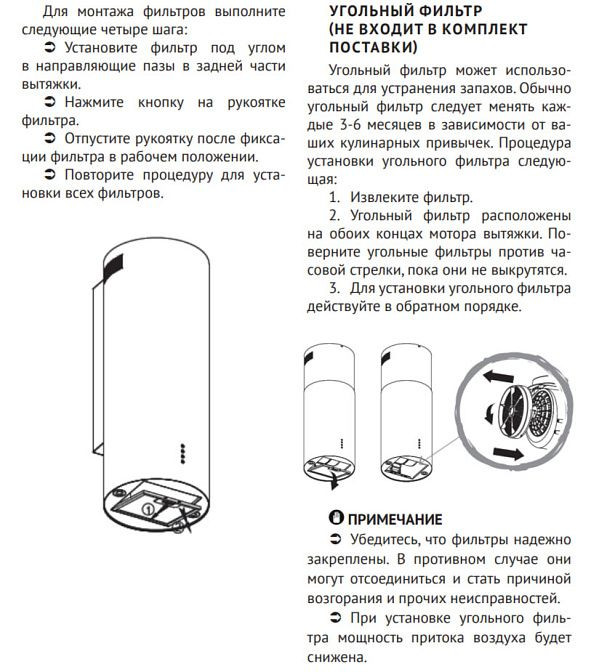 Для монтажа фильтров выполните следующие четыре шага:

➲ Установите фильтр под углом в направляющие пазы в задней части вытяжки.

➲ Нажмите кнопку на рукоятке фильтра.

➲ Отпустите рукоятку после фиксации фильтра в рабочем положении.

➲ Повторите процедуру для установки всех фильтров.

①

②

УГОЛЬНЫЙ ФИЛЬТР (НЕ ВХОДИТ В КОМПЛЕКТ ПОСТАВКИ)

Угольный фильтр может использоваться для устранения запахов. Обычно угольный фильтр следует менять каждые 3-6 месяцев в зависимости от ваших кулинарных привычек. Процедура установки угольного фильтра следующая:

1. Извлеките фильтр.

2. Угольный фильтр расположены на обоих концах мотора вытяжки. Поверните угольные фильтры против часовой стрелки, пока они не выкрутятся.

3. Для установки угольного фильтра действуйте в обратном порядке.

ПРИМЕЧАНИЕ

➲ Убедитесь, что фильтры надежно закреплены. В противном случае они могут отсоединиться и стать причиной возгорания и прочих неисправностей.

➲ При установке угольного фильтра мощность притока воздуха будет снижена.