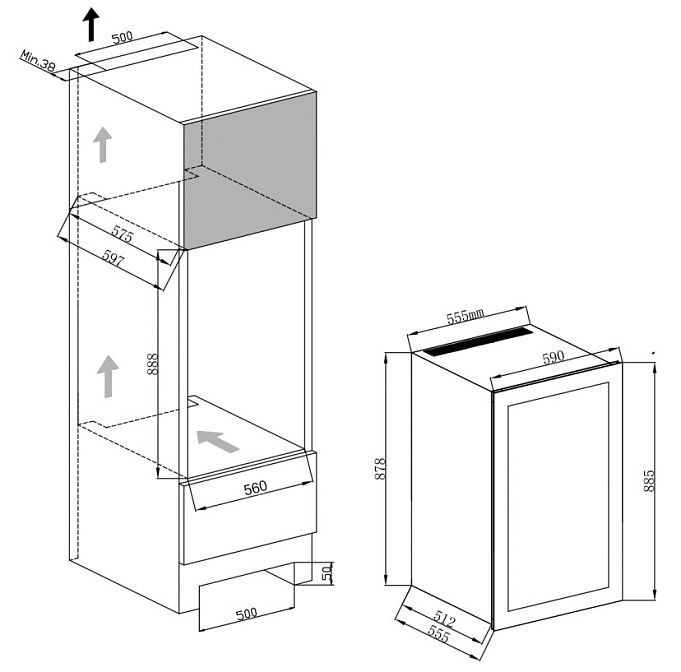 500
Min.38
575
597
888
560
50
500
555mm
590
878
885
512
555