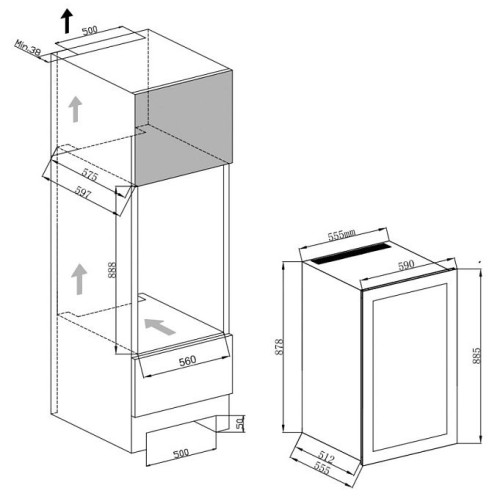 500
Min.38
575
597
888
560
50
500
555mm
590
878
885
512
555