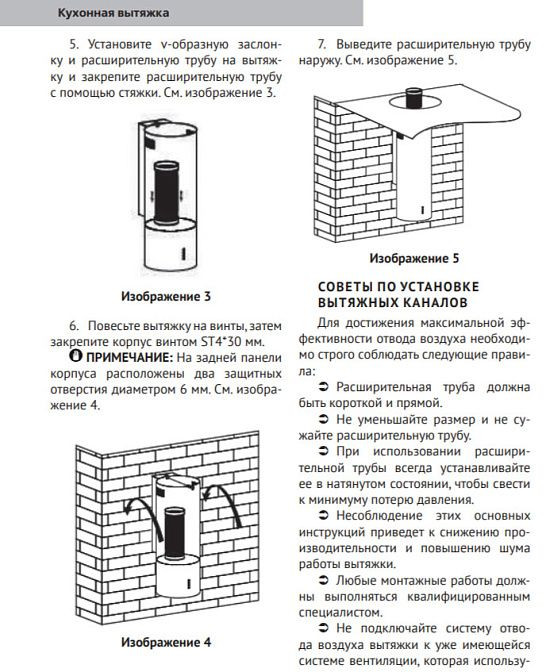 Кухонная вытяжка

5. Установите v-образную заслонку и расширительную трубу на вытяжку и закрепите расширительную трубу с помощью стяжки. См. изображение 3.

Изображение 3

6. Повесьте вытяжку на винты, затем закрепите корпус винтом ST4*30 мм.
ПРИМЕЧАНИЕ: На задней панели корпуса расположены два защитных отверстия диаметром 6 мм. См. изображение 4.

Изображение 4

7. Выведите расширительную трубу наружу. См. изображение 5.

Изображение 5

СОВЕТЫ ПО УСТАНОВКЕ ВЫТЯЖНЫХ КАНАЛОВ

Для достижения максимальной эффективности отвода воздуха необходимо строго соблюдать следующие правила:

➲ Расширительная труба должна быть короткой и прямой.

➲ Не уменьшайте размер и не сужайте расширительную трубу.

➲ При использовании расширительной трубы всегда устанавливайте ее в натянутом состоянии, чтобы свести к минимуму потерю давления.

➲ Несоблюдение этих основных инструкций приведет к снижению производительности и повышению шума работы вытяжки.

➲ Любые монтажные работы должны выполняться квалифицированным специалистом.

➲ Не подключайте систему отвода воздуха вытяжки к уже имеющейся системе вентиляции, которая использу-