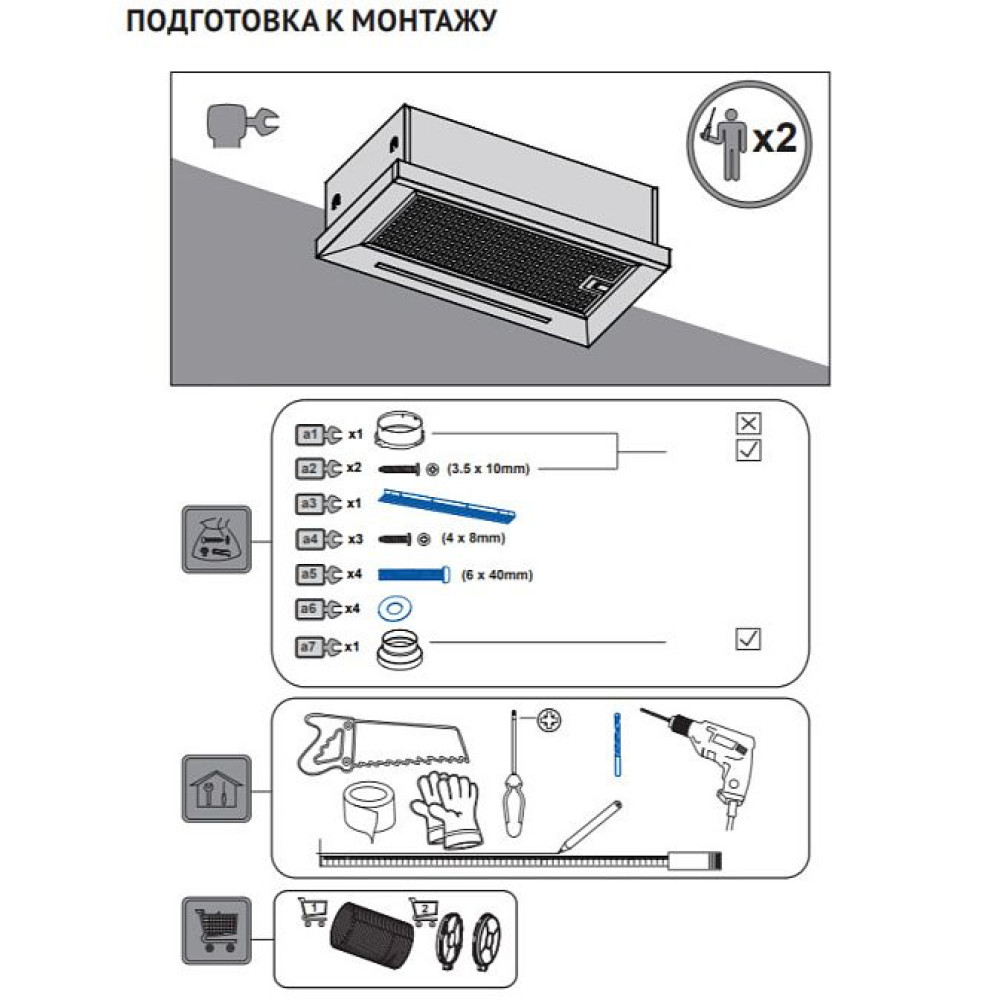 ПОДГОТОВКА К МОНТАЖУ

x2

a1 x1

a2 x2 (3.5 x 10mm)

a3 x1

a4 x3 (4 x 8mm)

a5 x4 (6 x 40mm)

a6 x4

a7 x1

1

2