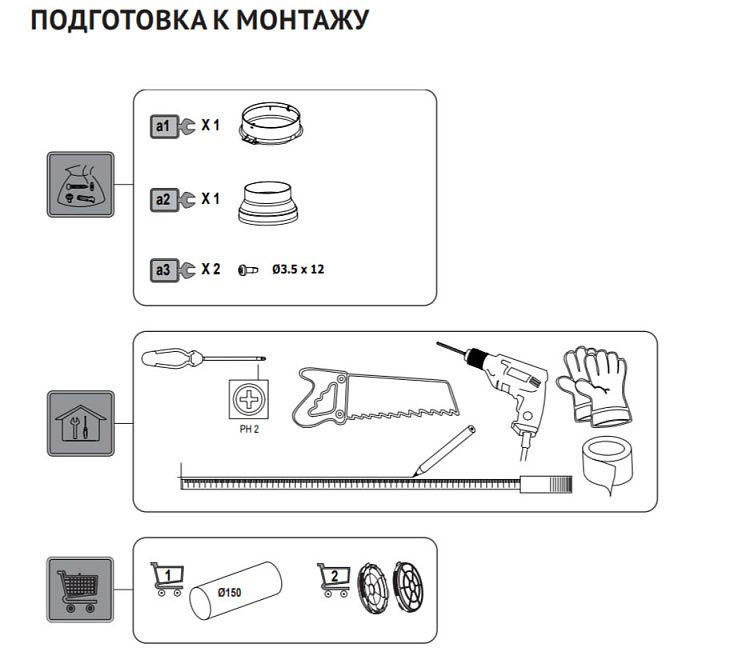 ПОДГОТОВКА К МОНТАЖУ

a1 X 1

a2 X 1

a3 X 2 Ø3.5 x 12

PH 2

1 Ø150

2